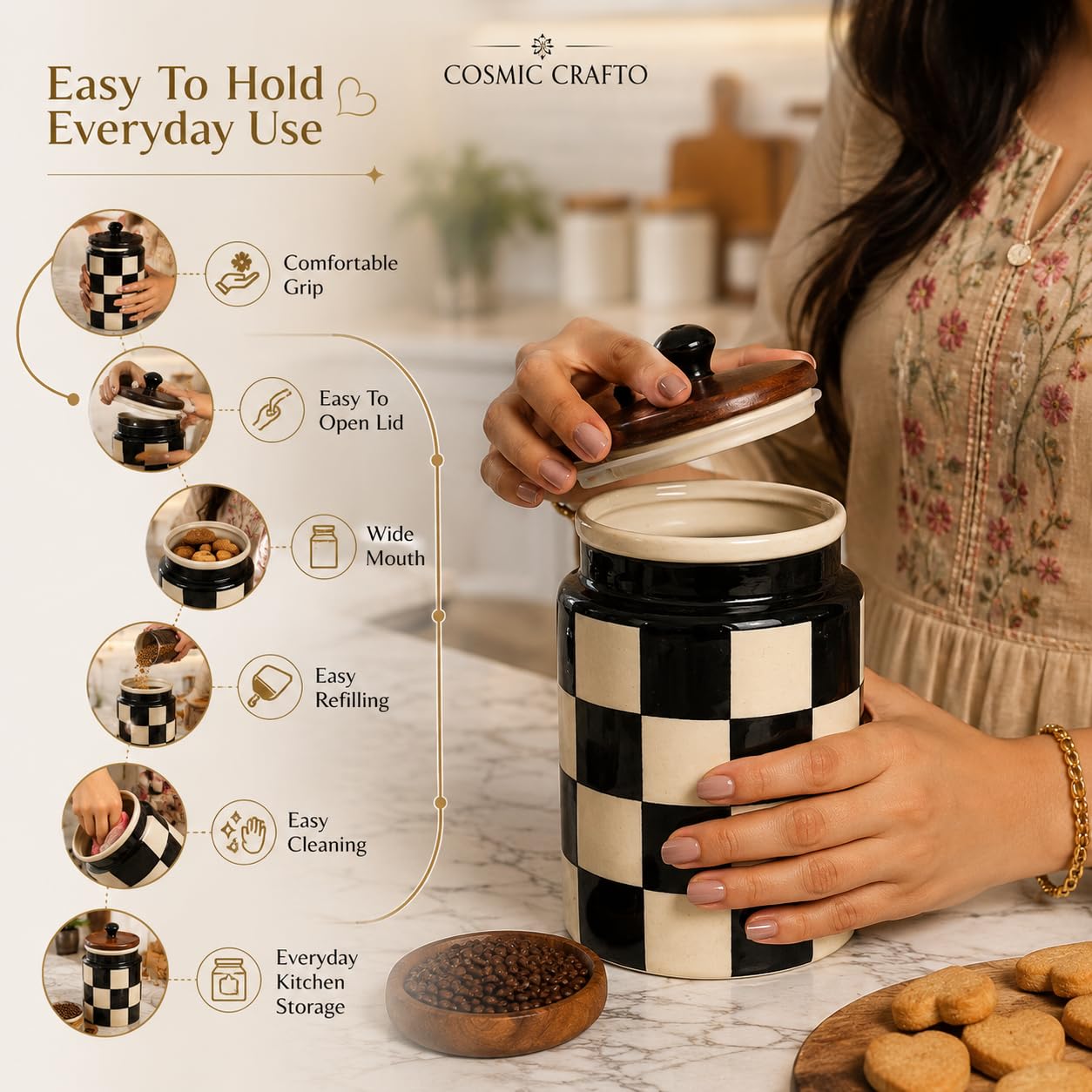 Easy To Hold
Everyday Use

COSMIC CRAFTO

Comfortable Grip

Easy To Open Lid

Wide Mouth

Easy Refilling

Easy Cleaning

Everyday Kitchen Storage